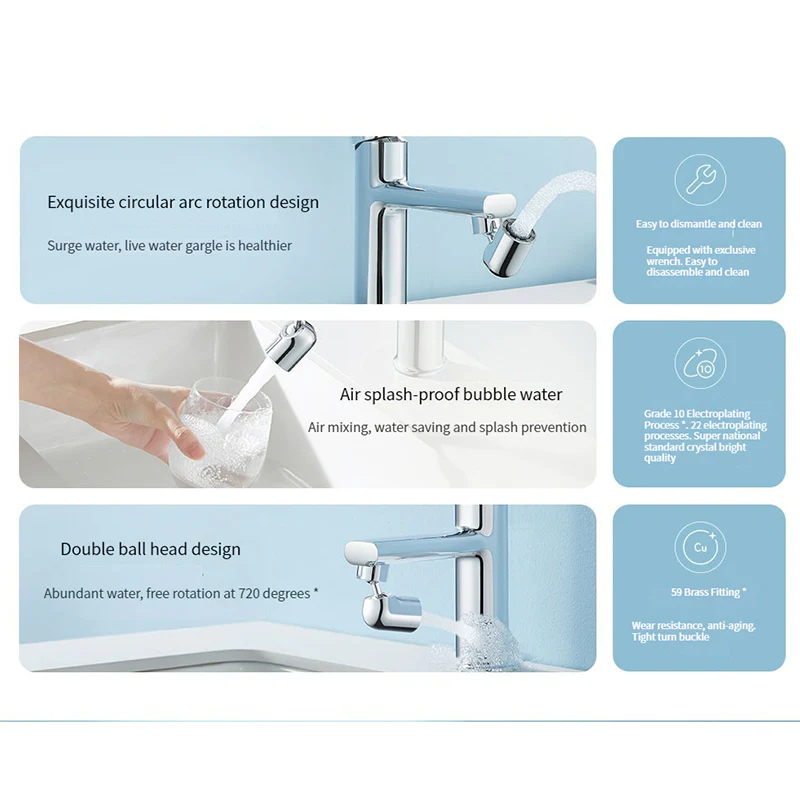 Exquisite circular arc rotation design

Surge water, live water gargle is healthier

Easy to dismantle and clean

Equipped with exclusive wrench. Easy to disassemble and clean

Air splash-proof bubble water

Air mixing, water saving and splash prevention

10

Grade 10 Electroplating Process *. 22 electroplating processes. Super national standard crystal bright quality

Double ball head design

Abundant water, free rotation at 720 degrees *

Cu

59 Brass Fitting *

Wear resistance, anti-aging. Tight turn buckle